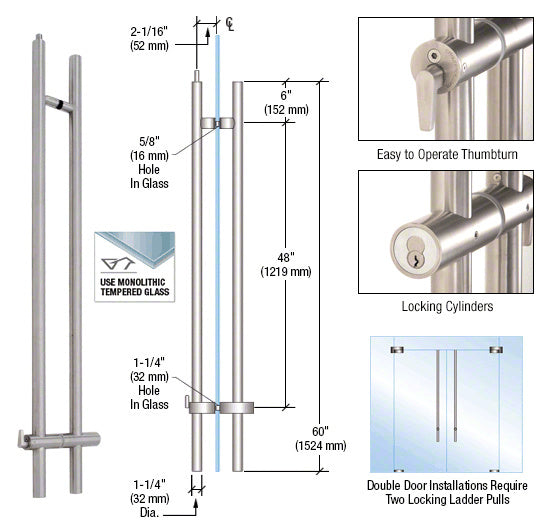 2-1/16" (52 mm)

℄

6" (152 mm)

5/8" (16 mm) Hole In Glass

USE MONOLITHIC TEMPERED GLASS

48" (1219 mm)

1-1/4" (32 mm) Hole In Glass

60" (1524 mm)

1-1/4" (32 mm) Dia.

Easy to Operate Thumbturn

Locking Cylinders

Double Door Installations Require Two Locking Ladder Pulls