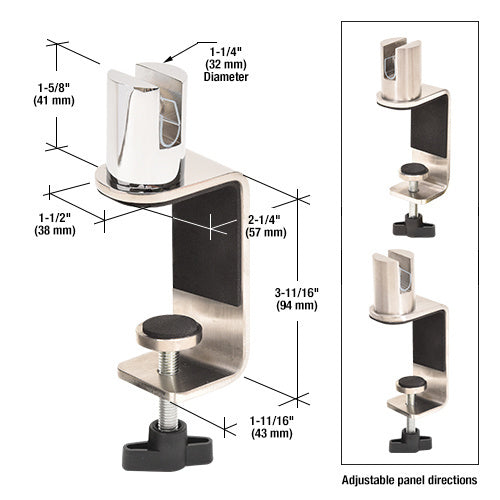 1-1/4"
(32 mm)
Diameter

1-5/8"
(41 mm)

1-1/2"
(38 mm)

2-1/4"
(57 mm)

3-11/16"
(94 mm)

1-11/16"
(43 mm)

Adjustable panel directions