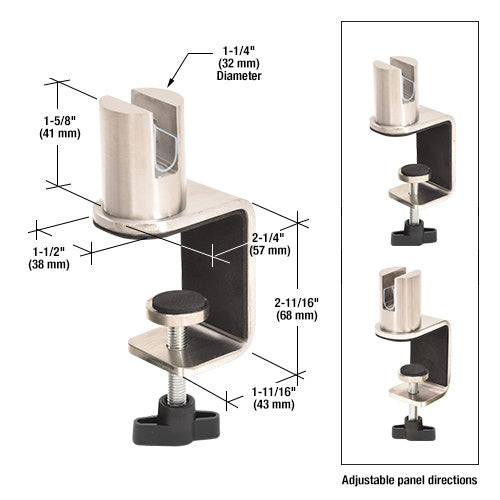 1-1/4"
(32 mm)
Diameter

1-5/8"
(41 mm)

1-1/2"
(38 mm)

2-1/4"
(57 mm)

2-11/16"
(68 mm)

1-11/16"
(43 mm)

Adjustable panel directions