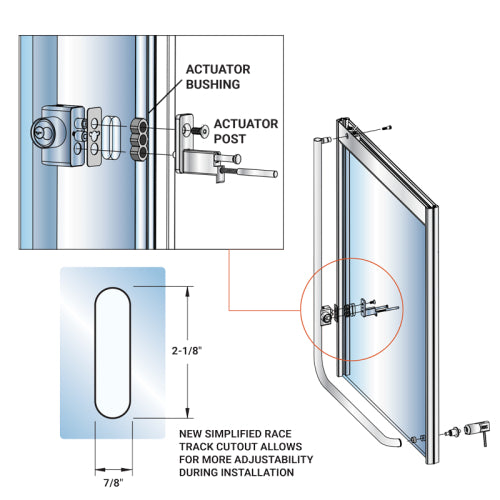 ACTUATOR BUSHING

ACTUATOR POST

2-1/8"

7/8"

NEW SIMPLIFIED RACE TRACK CUTOUT ALLOWS FOR MORE ADJUSTABILITY DURING INSTALLATION