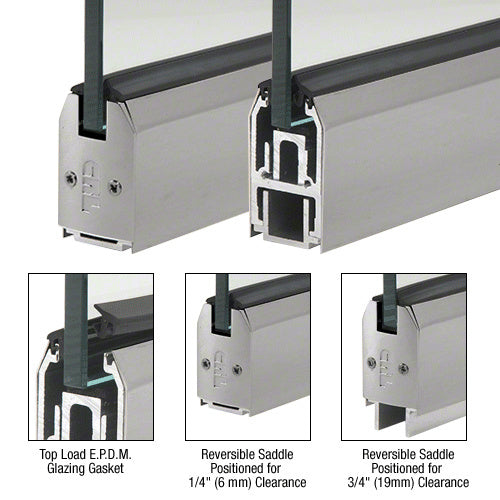 Top Load E.P.D.M. Glazing Gasket

Reversible Saddle Positioned for 1/4" (6 mm) Clearance

Reversible Saddle Positioned for 3/4" (19mm) Clearance