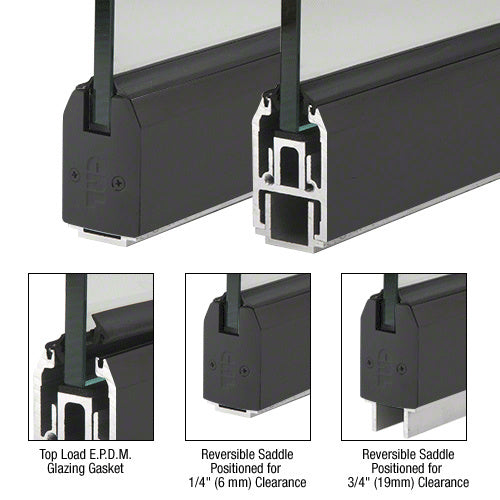 Top Load E.P.D.M. Glazing Gasket

Reversible Saddle Positioned for 1/4" (6 mm) Clearance

Reversible Saddle Positioned for 3/4" (19mm) Clearance