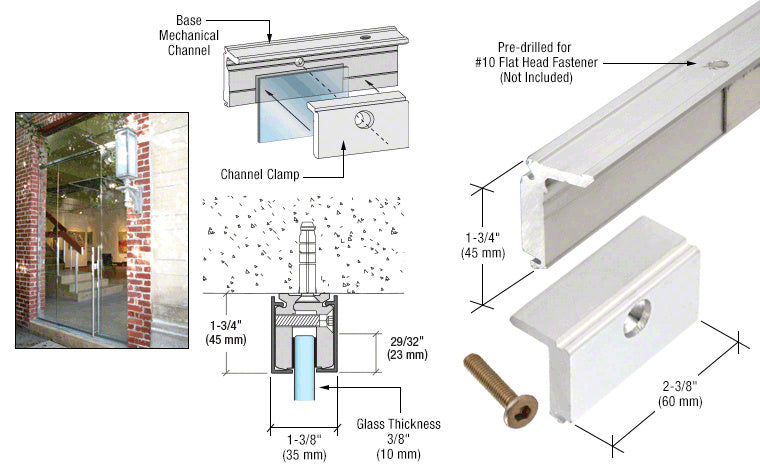 Base Mechanical Channel

Channel Clamp

1-3/4" (45 mm)

29/32" (23 mm)

1-3/8" (35 mm)

Glass Thickness 3/8" (10 mm)

Pre-drilled for #10 Flat Head Fastener (Not Included)

1-3/4" (45 mm)

2-3/8" (60 mm)