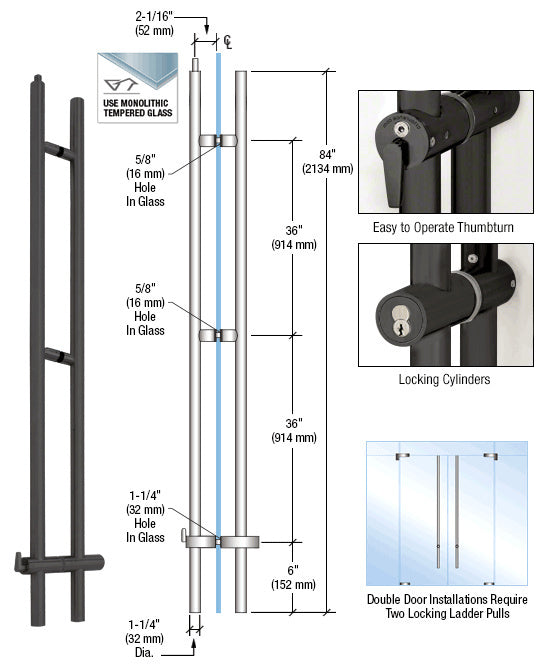 2-1/16"
(52 mm)

℄

USE MONOLITHIC
TEMPERED GLASS

5/8"
(16 mm)
Hole
In Glass

5/8"
(16 mm)
Hole
In Glass

1-1/4"
(32 mm)
Hole
In Glass

1-1/4"
(32 mm)
Dia.

36"
(914 mm)

36"
(914 mm)

6"
(152 mm)

84"
(2134 mm)

Easy to Operate Thumbturn

Locking Cylinders

Double Door Installations Require Two Locking Ladder Pulls