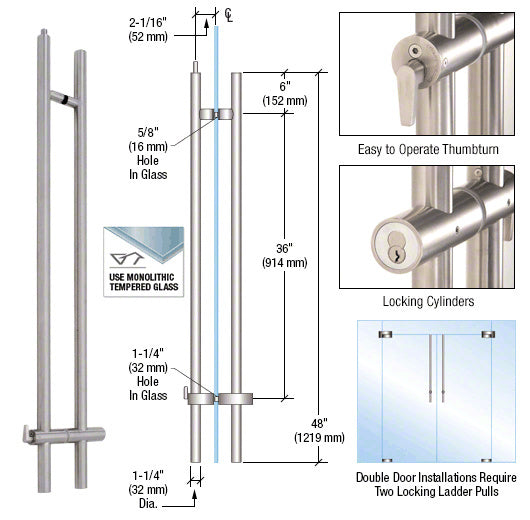 2-1/16"
(52 mm)

℄

6"
(152 mm)

5/8"
(16 mm)
Hole
In Glass

USE MONOLITHIC TEMPERED GLASS

36"
(914 mm)

1-1/4"
(32 mm)
Hole
In Glass

48"
(1219 mm)

1-1/4"
(32 mm)
Dia.

Easy to Operate Thumbturn

Locking Cylinders

Double Door Installations Require Two Locking Ladder Pulls