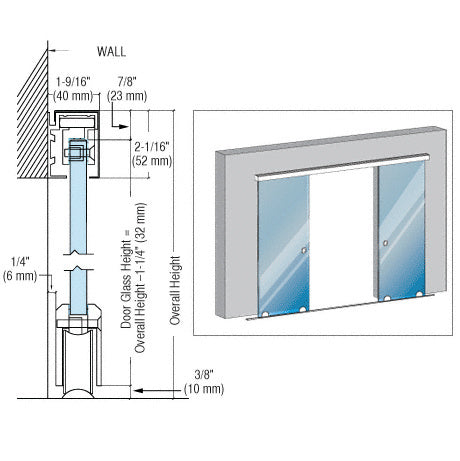 WALL

1-9/16"
(40 mm)

7/8"
(23 mm)

2-1/16"
(52 mm)

1/4"
(6 mm)

Door Glass Height =
Overall Height –1-1/4" (32 mm)

Overall Height

3/8"
(10 mm)