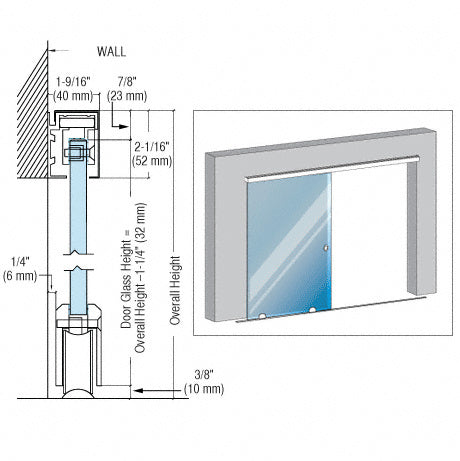 WALL

1-9/16"
(40 mm)

7/8"
(23 mm)

2-1/16"
(52 mm)

1/4"
(6 mm)

Door Glass Height =
Overall Height –1-1/4" (32 mm)

Overall Height

3/8"
(10 mm)