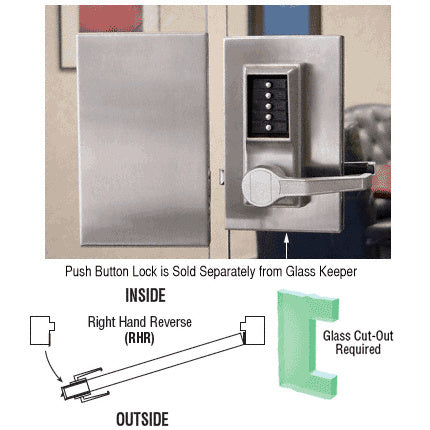 Push Button Lock is Sold Separately from Glass Keeper

INSIDE

Right Hand Reverse
(RHR)

Glass Cut-Out
Required

OUTSIDE