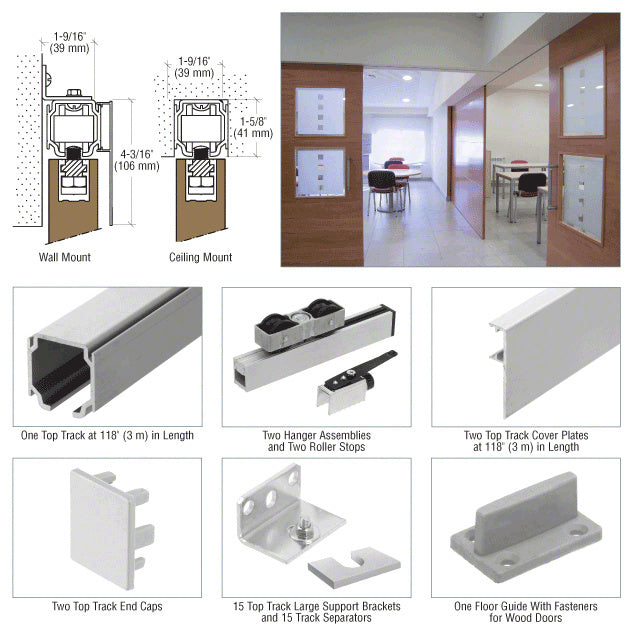 1-9/16"
(39 mm)

4-3/16"
(106 mm)

Wall Mount

1-9/16"
(39 mm)

1-5/8"
(41 mm)

Ceiling Mount

One Top Track at 118" (3 m) in Length

Two Hanger Assemblies and Two Roller Stops

Two Top Track Cover Plates at 118" (3 m) in Length

Two Top Track End Caps

15 Top Track Large Support Brackets and 15 Track Separators

One Floor Guide With Fasteners for Wood Doors