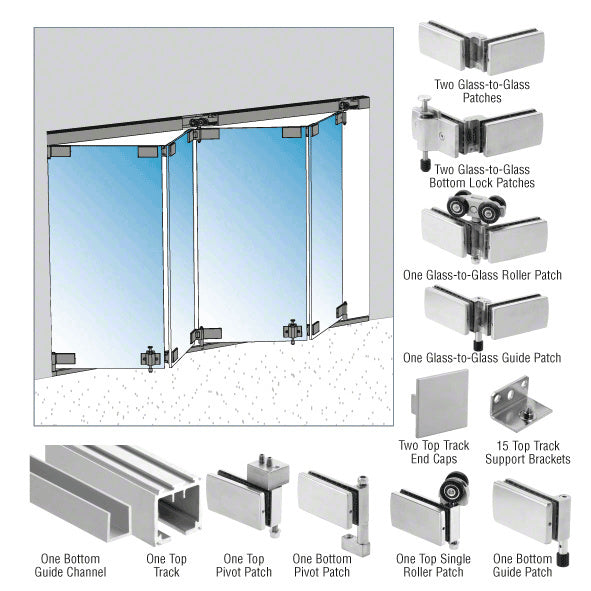 Two Glass-to-Glass Patches

Two Glass-to-Glass Bottom Lock Patches

One Glass-to-Glass Roller Patch

One Glass-to-Glass Guide Patch

Two Top Track End Caps

15 Top Track Support Brackets

One Bottom Guide Channel

One Top Track

One Top Pivot Patch

One Bottom Pivot Patch

One Top Single Roller Patch

One Bottom Guide Patch