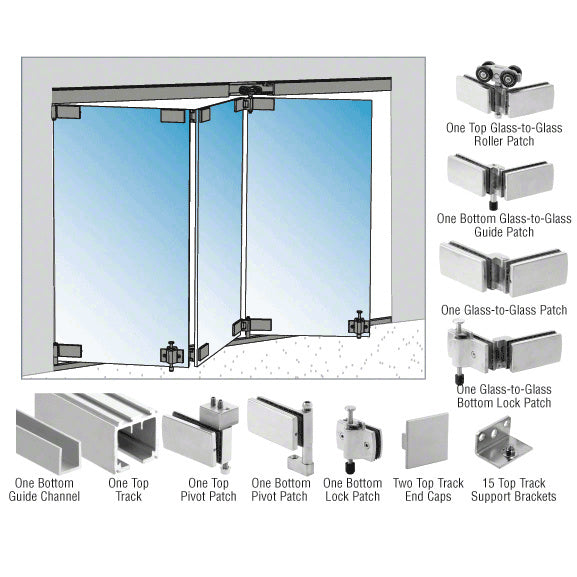 One Top Glass-to-Glass Roller Patch

One Bottom Glass-to-Glass Guide Patch

One Glass-to-Glass Patch

One Glass-to-Glass Bottom Lock Patch

One Bottom Guide Channel

One Top Track

One Top Pivot Patch

One Bottom Pivot Patch

One Bottom Lock Patch

Two Top Track End Caps

15 Top Track Support Brackets