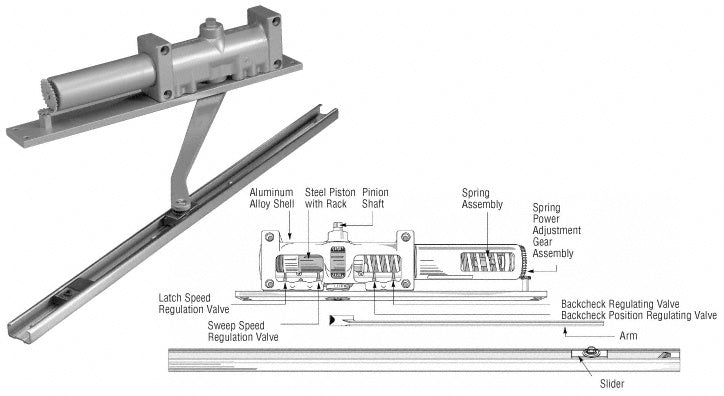 Aluminum Alloy Shell

Steel Piston with Rack

Pinion Shaft

Spring Assembly

Spring Power Adjustment Gear Assembly

Latch Speed Regulation Valve

Sweep Speed Regulation Valve

Backcheck Regulating Valve

Backcheck Position Regulating Valve

Arm

Slider