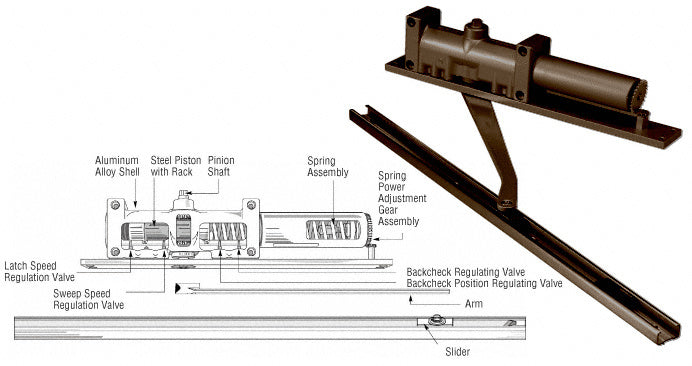 Aluminum Alloy Shell

Steel Piston with Rack

Pinion Shaft

Spring Assembly

Spring Power Adjustment Gear Assembly

Latch Speed Regulation Valve

Sweep Speed Regulation Valve

Backcheck Regulating Valve

Backcheck Position Regulating Valve

Arm

Slider