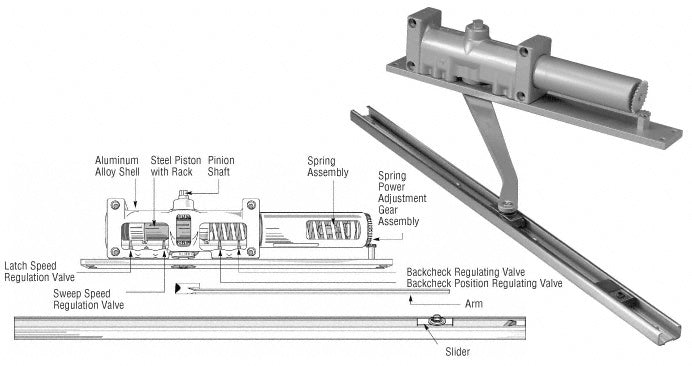 Aluminum Alloy Shell

Steel Piston with Rack

Pinion Shaft

Spring Assembly

Spring Power Adjustment Gear Assembly

Latch Speed Regulation Valve

Sweep Speed Regulation Valve

Backcheck Regulating Valve

Backcheck Position Regulating Valve

Arm

Slider