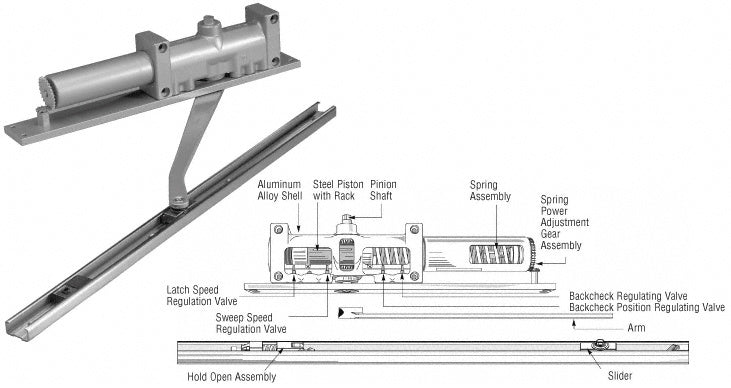 Aluminum Alloy Shell

Steel Piston with Rack

Pinion Shaft

Spring Assembly

Spring Power Adjustment Gear Assembly

Latch Speed Regulation Valve

Sweep Speed Regulation Valve

Backcheck Regulating Valve

Backcheck Position Regulating Valve

Arm

Hold Open Assembly

Slider