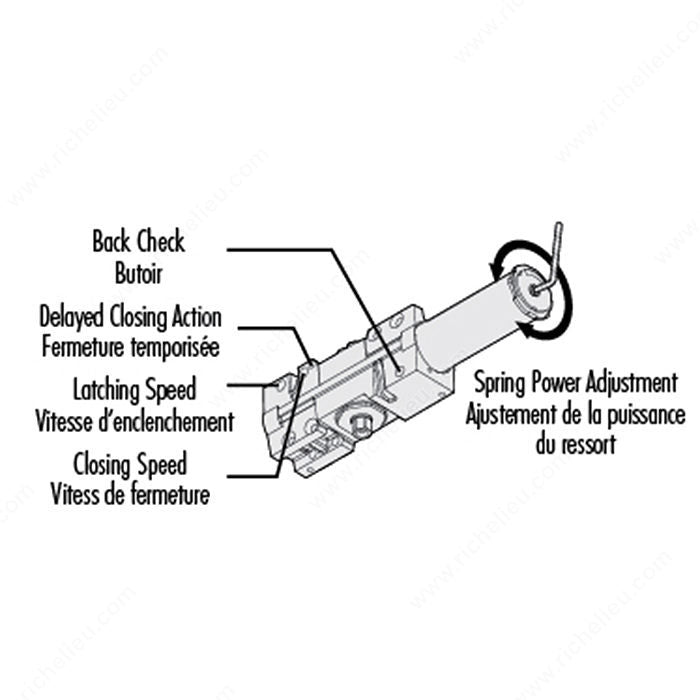 Back Check
Butoir

Delayed Closing Action
Fermeture temporisée

Latching Speed
Vitesse d'enclenchement

Closing Speed
Vitess de fermeture

Spring Power Adjustment
Ajustement de la puissance du ressort

www.richelieu.com