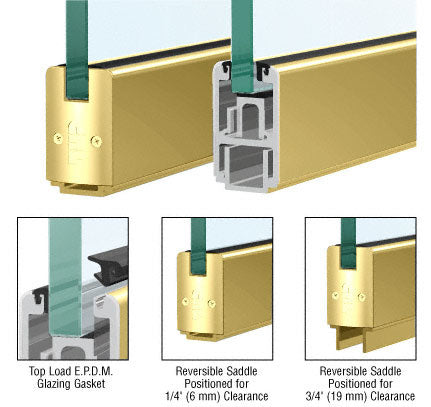 Top Load E.P.D.M. Glazing Gasket

Reversible Saddle Positioned for 1/4" (6 mm) Clearance

Reversible Saddle Positioned for 3/4" (19 mm) Clearance