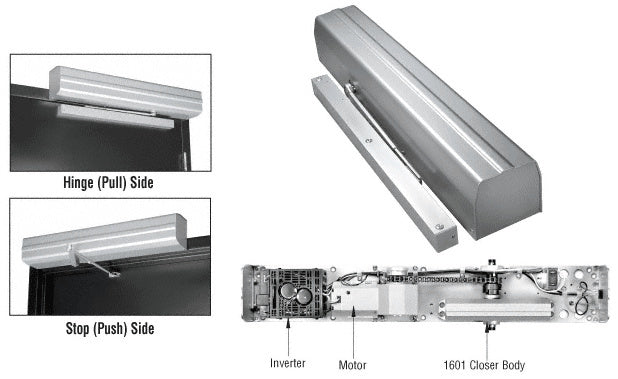 Hinge (Pull) Side

Stop (Push) Side

Inverter

Motor

1601 Closer Body