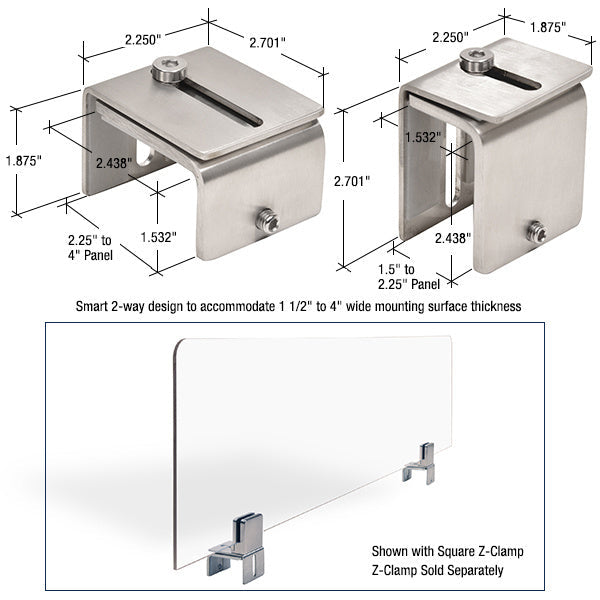 2.250"
2.701"
1.875"
2.438"
2.25" to 4" Panel
1.532"

2.250"
1.875"
1.532"
2.701"
2.438"
1.5" to 2.25" Panel

Smart 2-way design to accommodate 1 1/2" to 4" wide mounting surface thickness

Shown with Square Z-Clamp
Z-Clamp Sold Separately