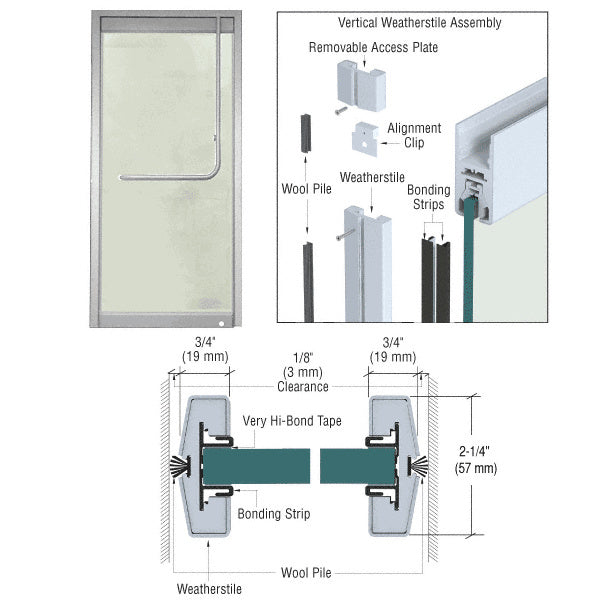 Vertical Weatherstile Assembly

Removable Access Plate

Alignment Clip

Wool Pile

Weatherstile

Bonding Strips

3/4" (19 mm)

1/8" (3 mm) Clearance

3/4" (19 mm)

Very Hi-Bond Tape

2-1/4" (57 mm)

Bonding Strip

Wool Pile

Weatherstile