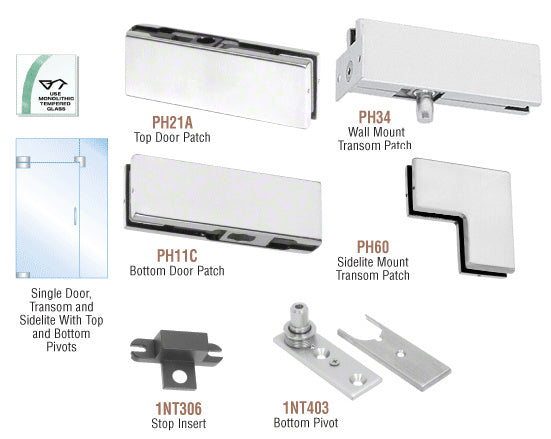 USE MONOLITHIC TEMPERED GLASS

PH21A
Top Door Patch

PH34
Wall Mount
Transom Patch

PH11C
Bottom Door Patch

PH60
Sidelite Mount
Transom Patch

Single Door, Transom and Sidelite With Top and Bottom Pivots

1NT306
Stop Insert

1NT403
Bottom Pivot