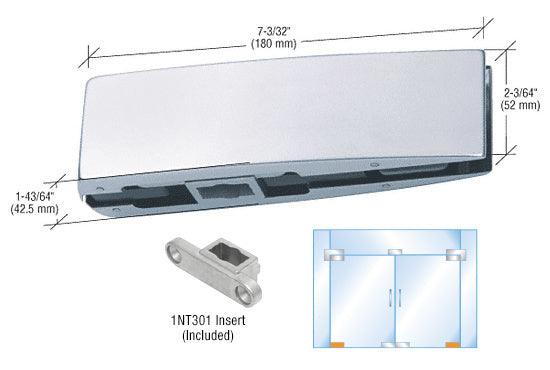 7-3/32"
(180 mm)

2-3/64"
(52 mm)

1-43/64"
(42.5 mm)

1NT301 Insert
(Included)