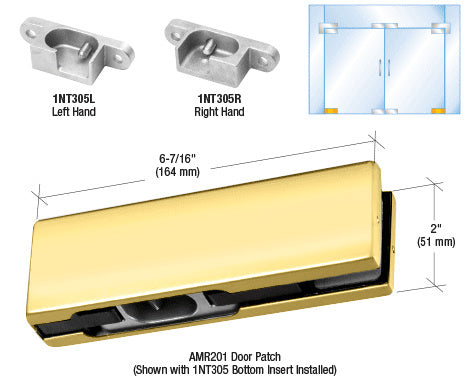 1NT305L
Left Hand

1NT305R
Right Hand

6-7/16"
(164 mm)

2"
(51 mm)

AMR201 Door Patch
(Shown with 1NT305 Bottom Insert Installed)