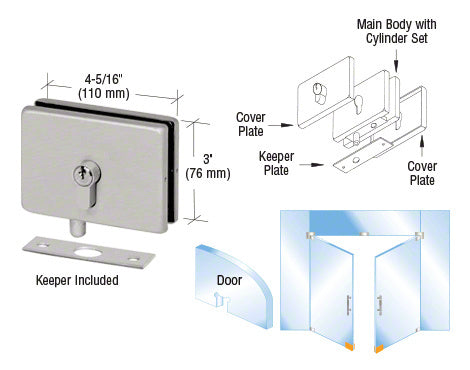 4-5/16"
(110 mm)

3'
(76 mm)

Keeper Included

Main Body with
Cylinder Set

Cover
Plate

Keeper
Plate

Cover
Plate

Door