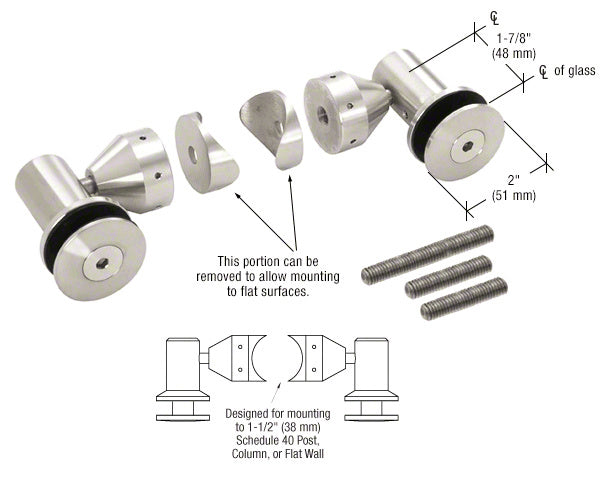 ℄

1-7/8"
(48 mm)

℄ of glass

2"
(51 mm)

This portion can be removed to allow mounting to flat surfaces.

Designed for mounting to 1-1/2" (38 mm) Schedule 40 Post, Column, or Flat Wall