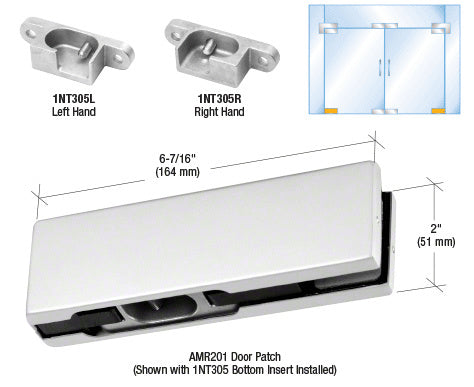 1NT305L
Left Hand

1NT305R
Right Hand

6-7/16"
(164 mm)

2"
(51 mm)

AMR201 Door Patch
(Shown with 1NT305 Bottom Insert Installed)