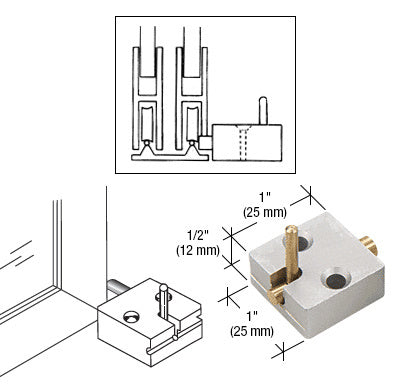 1"
(25 mm)

1/2"
(12 mm)

1"
(25 mm)