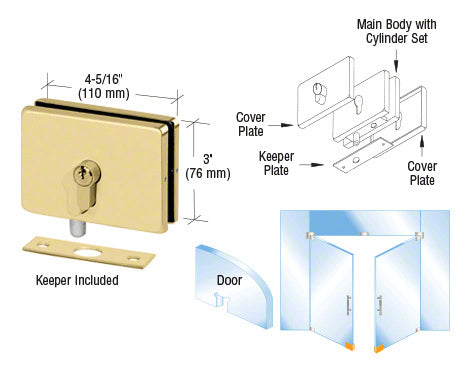 4-5/16"
(110 mm)

3'
(76 mm)

Keeper Included

Main Body with
Cylinder Set

Cover
Plate

Keeper
Plate

Cover
Plate

Door