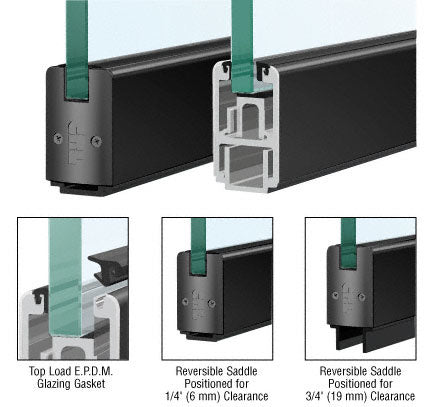 Top Load E.P.D.M. Glazing Gasket

Reversible Saddle Positioned for 1/4" (6 mm) Clearance

Reversible Saddle Positioned for 3/4" (19 mm) Clearance