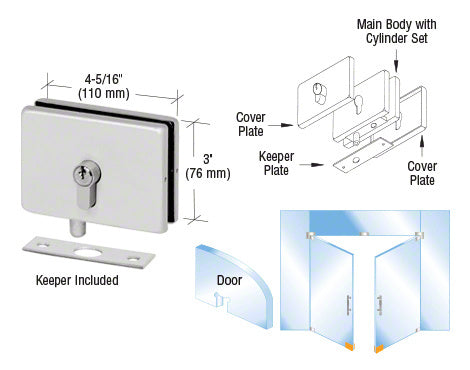 4-5/16"
(110 mm)

3'
(76 mm)

Keeper Included

Main Body with
Cylinder Set

Cover
Plate

Keeper
Plate

Cover
Plate

Door