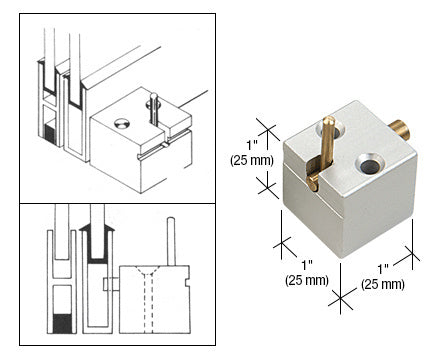 1"
(25 mm)

1"
(25 mm)

1"
(25 mm)