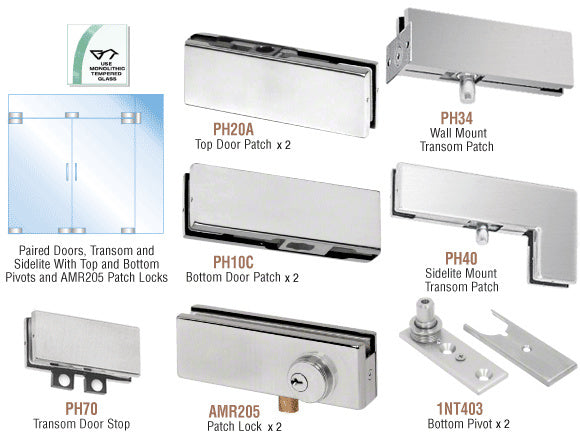 USE MONOLITHIC TEMPERED GLASS

Paired Doors, Transom and Sidelite With Top and Bottom Pivots and AMR205 Patch Locks

PH20A
Top Door Patch x 2

PH34
Wall Mount Transom Patch

PH10C
Bottom Door Patch x 2

PH40
Sidelite Mount Transom Patch

PH70
Transom Door Stop

AMR205
Patch Lock x 2

1NT403
Bottom Pivot x 2