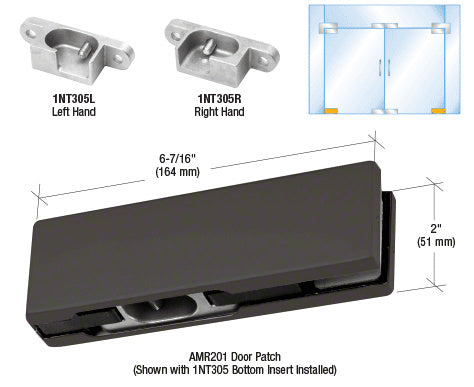 1NT305L
Left Hand

1NT305R
Right Hand

6-7/16"
(164 mm)

2"
(51 mm)

AMR201 Door Patch
(Shown with 1NT305 Bottom Insert Installed)