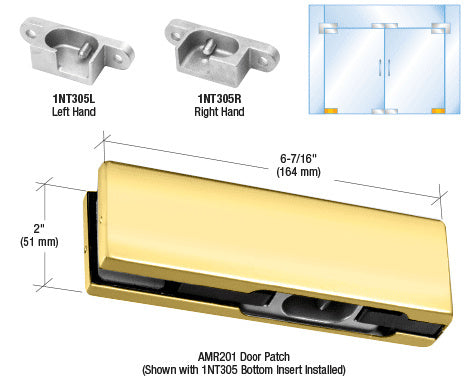 1NT305L
Left Hand

1NT305R
Right Hand

6-7/16"
(164 mm)

2"
(51 mm)

AMR201 Door Patch
(Shown with 1NT305 Bottom Insert Installed)