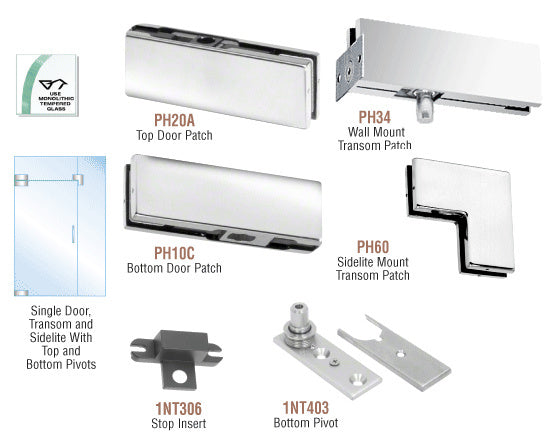 USE MONOLITHIC TEMPERED GLASS

PH20A
Top Door Patch

PH34
Wall Mount
Transom Patch

PH10C
Bottom Door Patch

PH60
Sidelite Mount
Transom Patch

Single Door,
Transom and
Sidelite With
Top and
Bottom Pivots

1NT306
Stop Insert

1NT403
Bottom Pivot