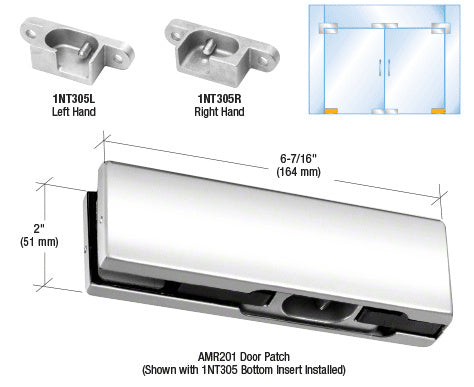 1NT305L
Left Hand

1NT305R
Right Hand

6-7/16"
(164 mm)

2"
(51 mm)

AMR201 Door Patch
(Shown with 1NT305 Bottom Insert Installed)