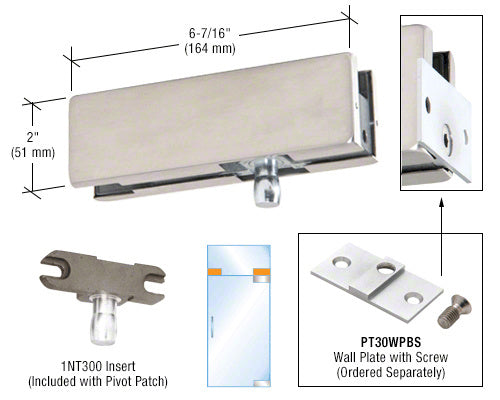 6-7/16"
(164 mm)

2"
(51 mm)

1NT300 Insert
(Included with Pivot Patch)

PT30WPBS
Wall Plate with Screw
(Ordered Separately)