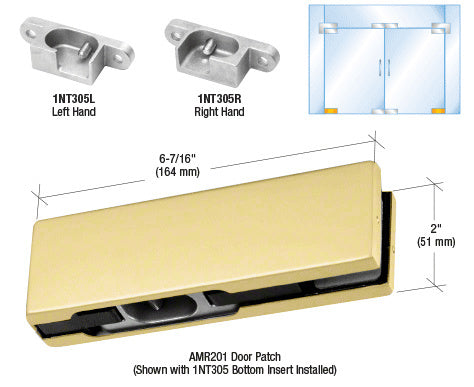 1NT305L
Left Hand

1NT305R
Right Hand

6-7/16"
(164 mm)

2"
(51 mm)

AMR201 Door Patch
(Shown with 1NT305 Bottom Insert Installed)