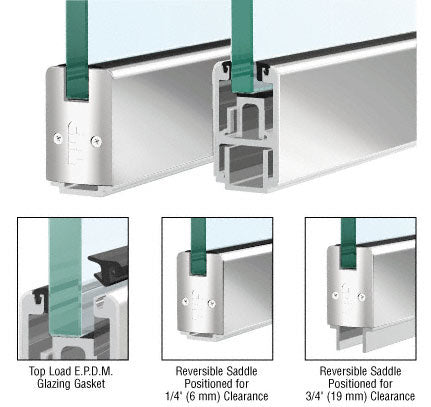 Top Load E.P.D.M.
Glazing Gasket

Reversible Saddle
Positioned for
1/4" (6 mm) Clearance

Reversible Saddle
Positioned for
3/4" (19 mm) Clearance