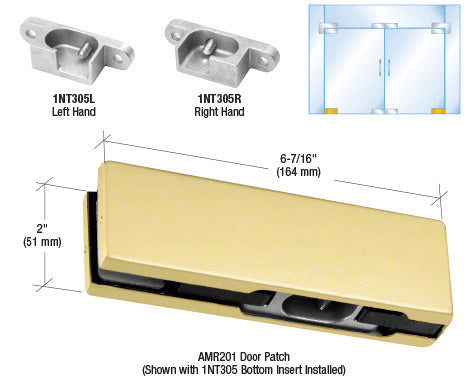 1NT305L
Left Hand

1NT305R
Right Hand

6-7/16"
(164 mm)

2"
(51 mm)

AMR201 Door Patch
(Shown with 1NT305 Bottom Insert Installed)