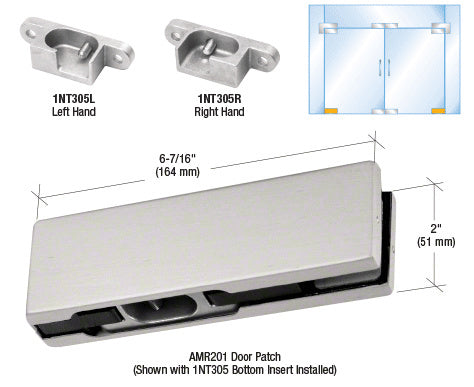 1NT305L
Left Hand

1NT305R
Right Hand

6-7/16"
(164 mm)

2"
(51 mm)

AMR201 Door Patch
(Shown with 1NT305 Bottom Insert Installed)