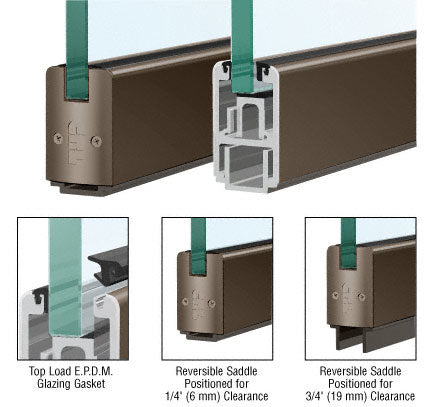 Top Load E.P.D.M. Glazing Gasket

Reversible Saddle Positioned for 1/4" (6 mm) Clearance

Reversible Saddle Positioned for 3/4" (19 mm) Clearance