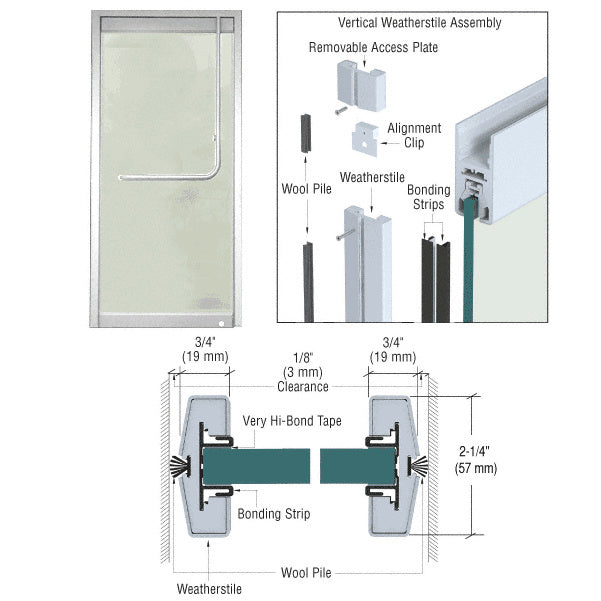 Vertical Weatherstile Assembly

Removable Access Plate

Alignment Clip

Wool Pile

Weatherstile

Bonding Strips

3/4"
(19 mm)

1/8"
(3 mm)
Clearance

3/4"
(19 mm)

Very Hi-Bond Tape

2-1/4"
(57 mm)

Bonding Strip

Wool Pile

Weatherstile