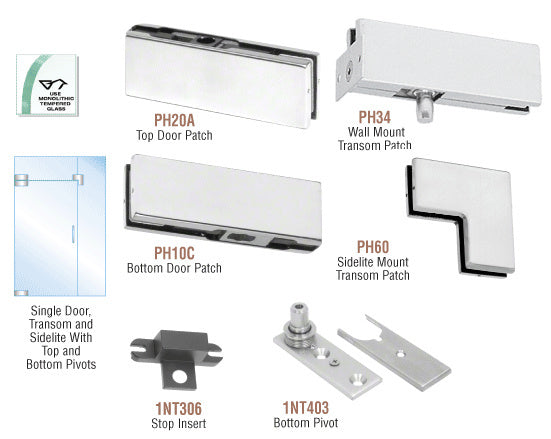 USE MONOLITHIC TEMPERED GLASS

PH20A
Top Door Patch

PH34
Wall Mount
Transom Patch

PH10C
Bottom Door Patch

PH60
Sidelite Mount
Transom Patch

Single Door,
Transom and
Sidelite With
Top and
Bottom Pivots

1NT306
Stop Insert

1NT403
Bottom Pivot