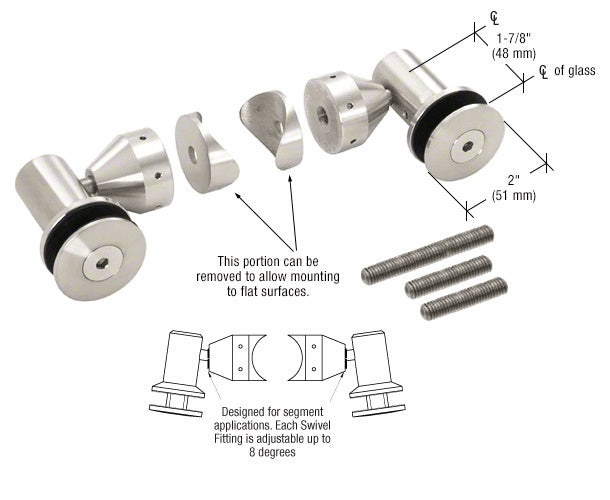 ℄
1-7/8"
(48 mm)
℄ of glass
2"
(51 mm)

This portion can be removed to allow mounting to flat surfaces.

Designed for segment applications. Each Swivel Fitting is adjustable up to 8 degrees