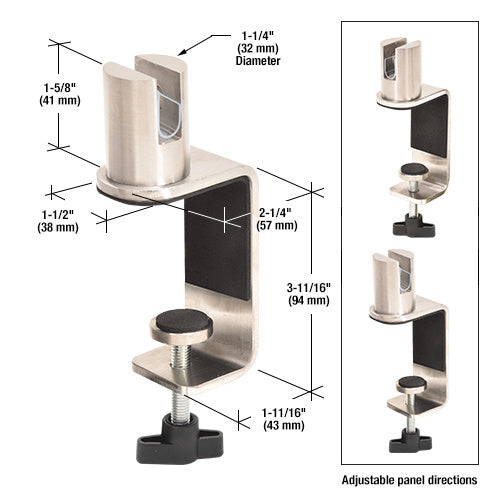 1-1/4"
(32 mm)
Diameter

1-5/8"
(41 mm)

1-1/2"
(38 mm)

2-1/4"
(57 mm)

3-11/16"
(94 mm)

1-11/16"
(43 mm)

Adjustable panel directions